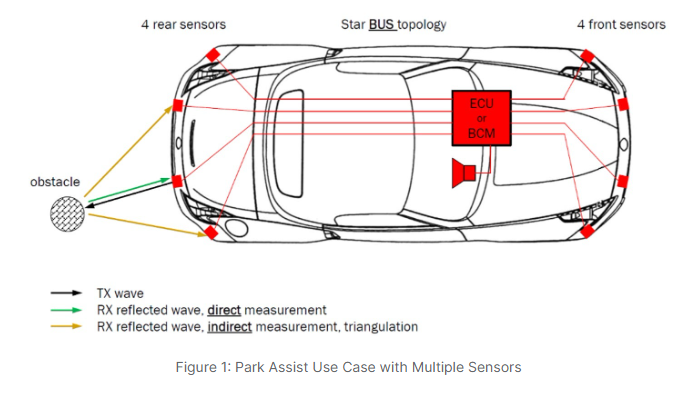 4 rear sensors

Star BUS topology

4 front sensors

ECU
or
BCM

obstacle

TX wave
RX reflected wave, direct measurement
RX reflected wave, indirect measurement, triangulation

Figure 1: Park Assist Use Case with Multiple Sensors