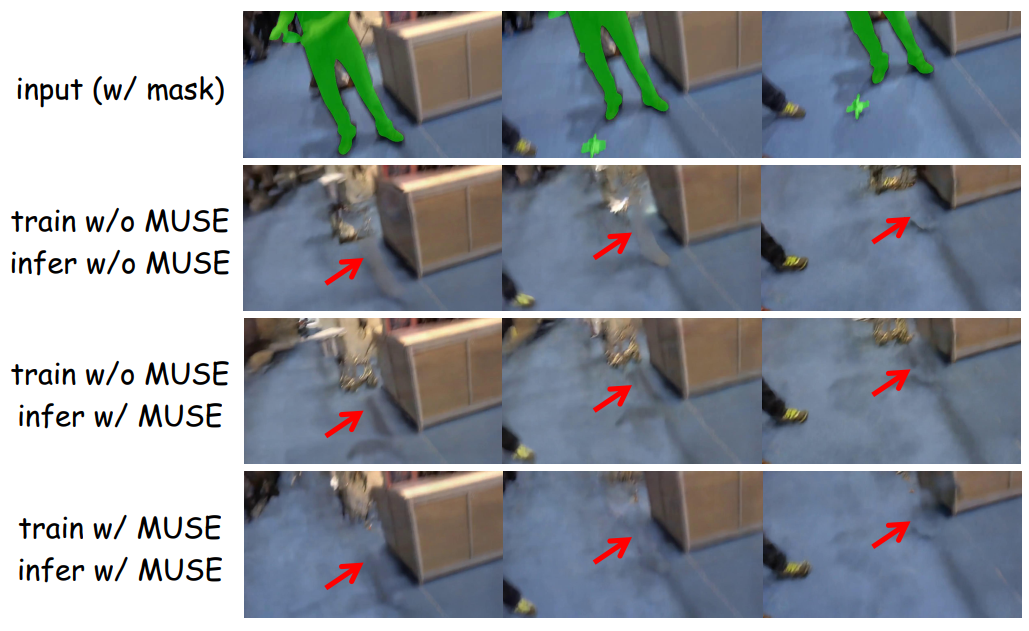 input (w/ mask)

train w/o MUSE
infer w/o MUSE

train w/o MUSE
infer w/ MUSE

train w/ MUSE
infer w/ MUSE