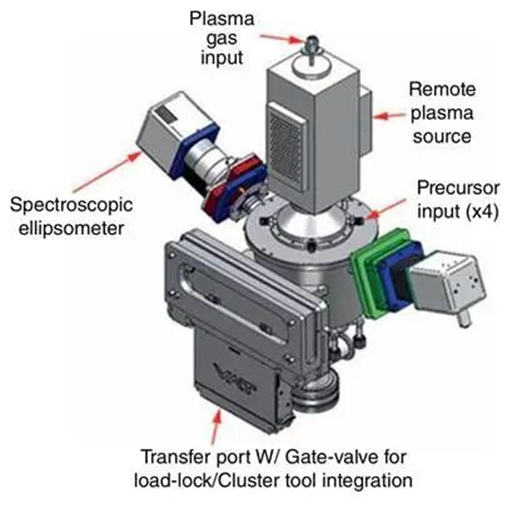 Plasma gas input

Remote plasma source

Spectroscopic ellipsometer

Precursor input (x4)

VAT

Transfer port W/ Gate-valve for load-lock/Cluster tool integration